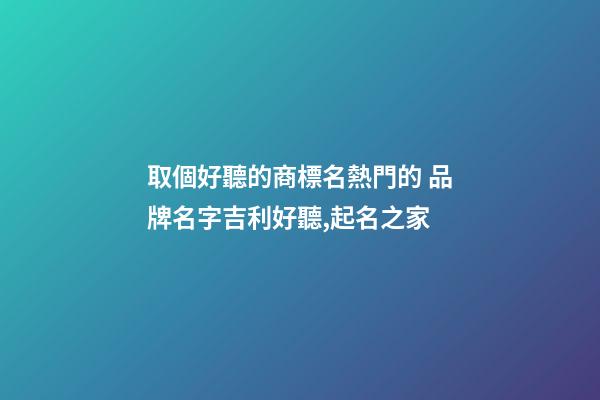 取個好聽的商標名熱門的 品牌名字吉利好聽,起名之家